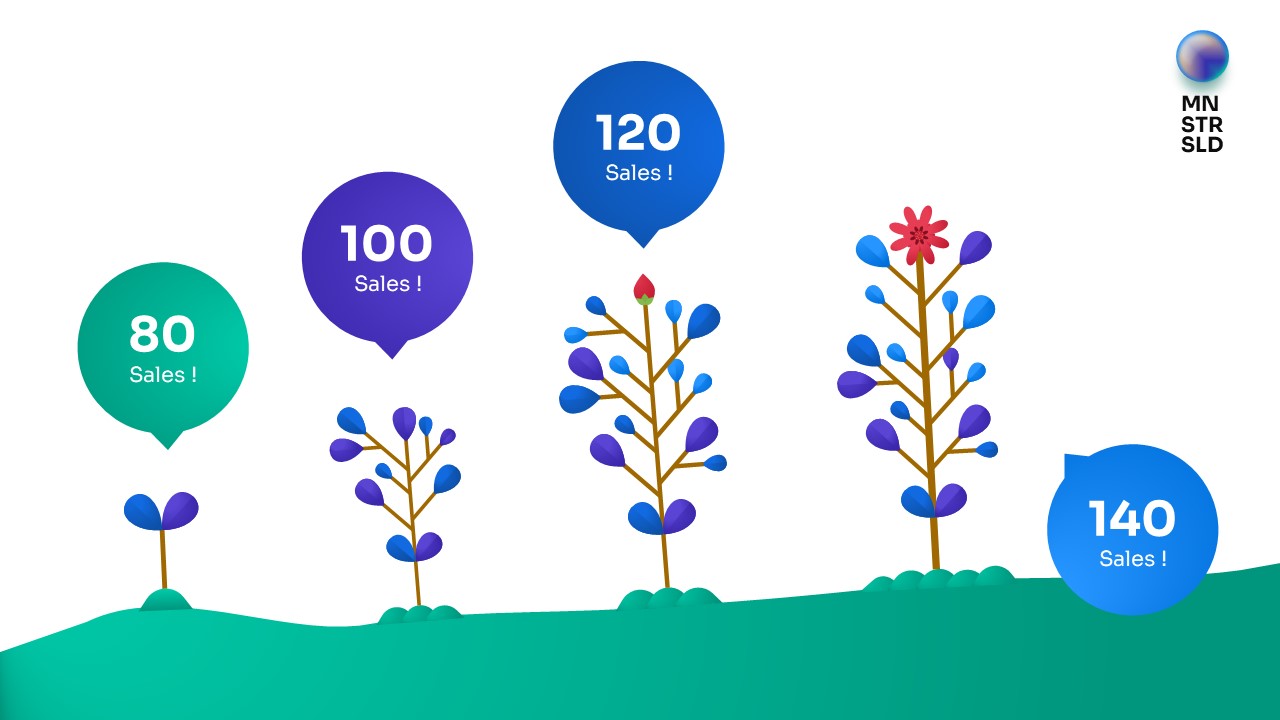 MN
STR
SLD

80
Sales !

100
Sales !

120
Sales !

140
Sales !